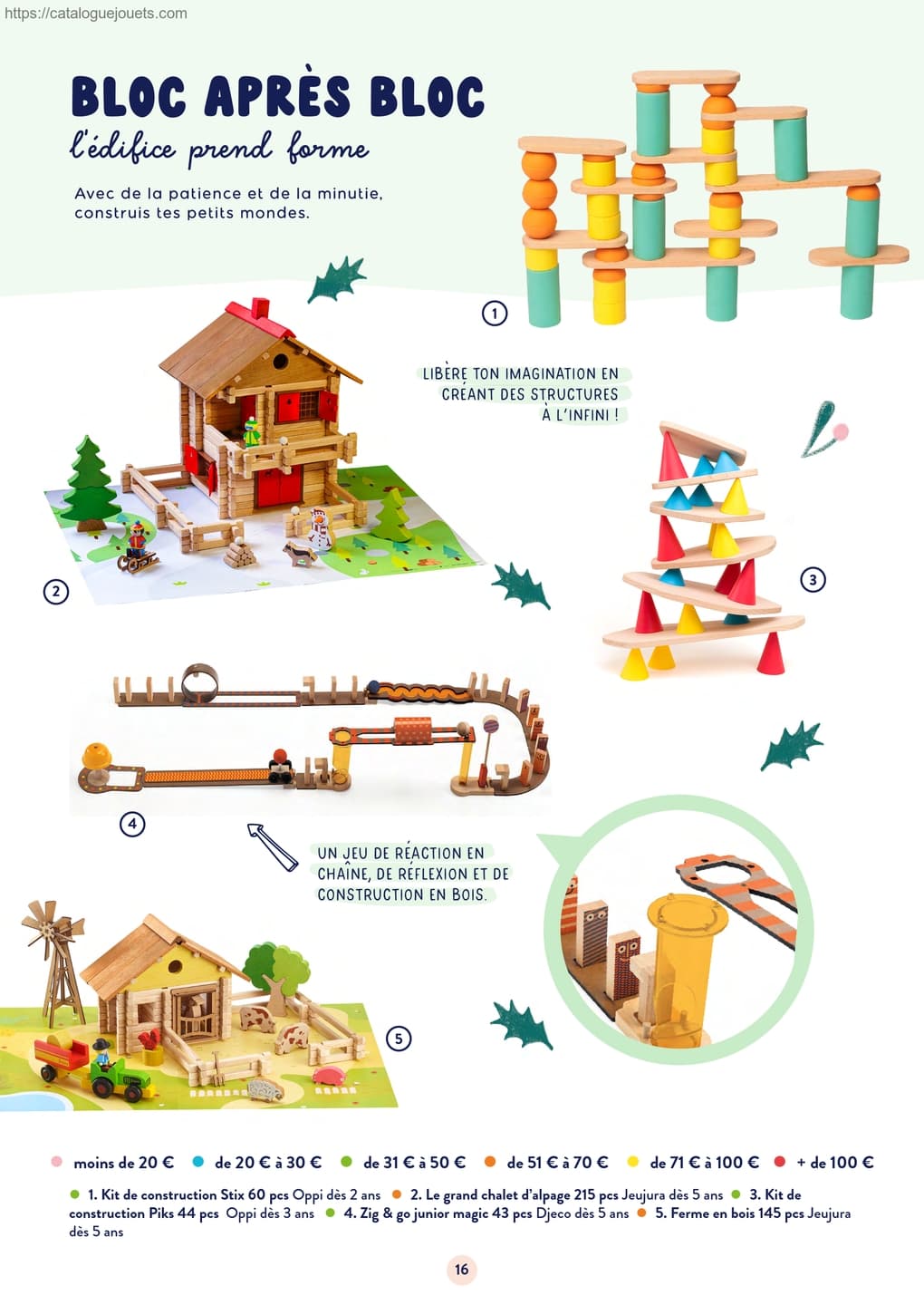 https://cataloguejouets.com

BLOC APRÈS BLOC
l'édifice prend forme

Avec de la patience et de la minutie, construis tes petits mondes.

1

LIBÈRE TON IMAGINATION EN CRÉANT DES STRUCTURES À L'INFINI !

2

3

4

UN JEU DE RÉACTION EN CHAÎNE, DE RÉFLEXION ET DE CONSTRUCTION EN BOIS.

5

moins de 20 € de 20 € à 30 € de 31 € à 50 € de 51 € à 70 € de 71 € à 100 € + de 100 €

1. Kit de construction Stix 60 pcs Oppi dès 2 ans 2. Le grand chalet d'alpage 215 pcs Jeujura dès 5 ans 3. Kit de construction Piks 44 pcs Oppi dès 3 ans 4. Zig & go junior magic 43 pcs Djeco dès 5 ans 5. Ferme en bois 145 pcs Jeujura dès 5 ans

16